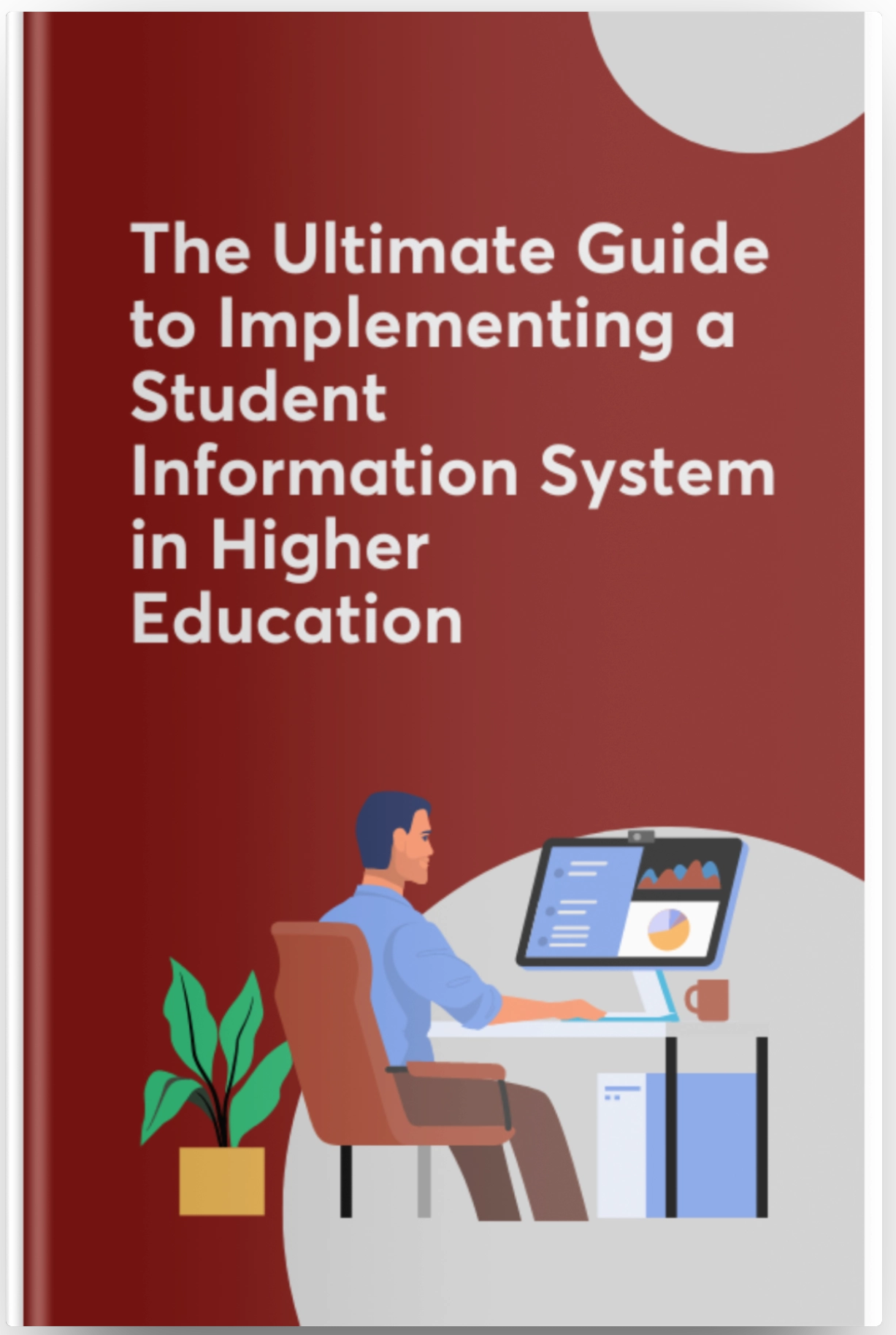 The Ultimate Guide to Implementing a Student Information System in Higher Education